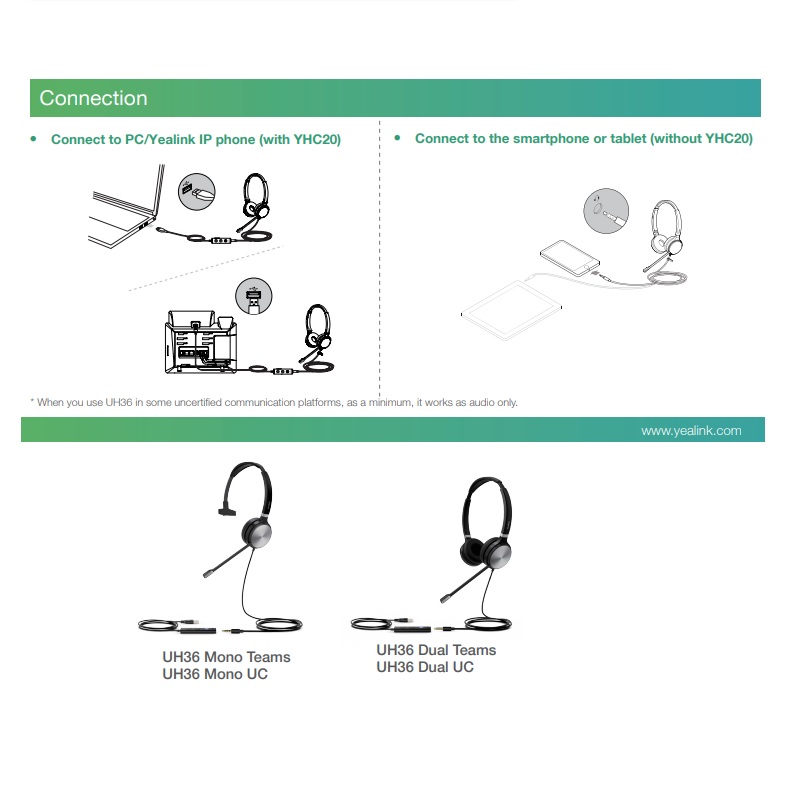 Connection

• Connect to PC/Yealink IP phone (with YHC20)

• Connect to the smartphone or tablet (without YHC20)

* When you use UH36 in some uncertified communication platforms, as a minimum, it works as audio only.

www.yealink.com

UH36 Mono Teams
UH36 Mono UC

UH36 Dual Teams
UH36 Dual UC